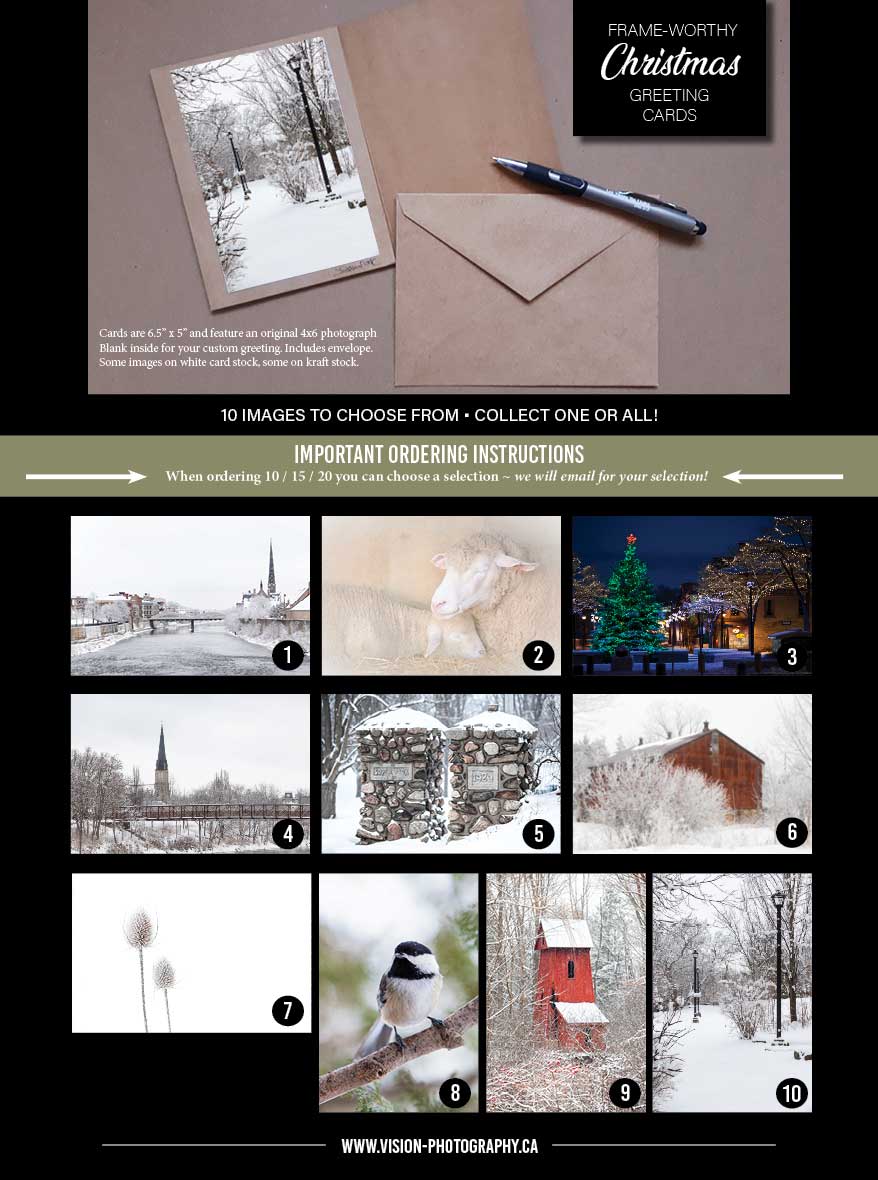 FRAME-WORTHY
Christmas
GREETING CARDS

Cards are 6.5" x 5" and feature an original 4x6 photograph
Blank inside for your custom greeting. Includes envelope.
Some images on white card stock, some on kraft stock.

10 IMAGES TO CHOOSE FROM • COLLECT ONE OR ALL!

IMPORTANT ORDERING INSTRUCTIONS
When ordering 10 / 15 / 20 you can choose a selection ~ we will email for your selection!

1

2

3

4

5

6

7

8

9

10

WWW.VISION-PHOTOGRAPHY.CA